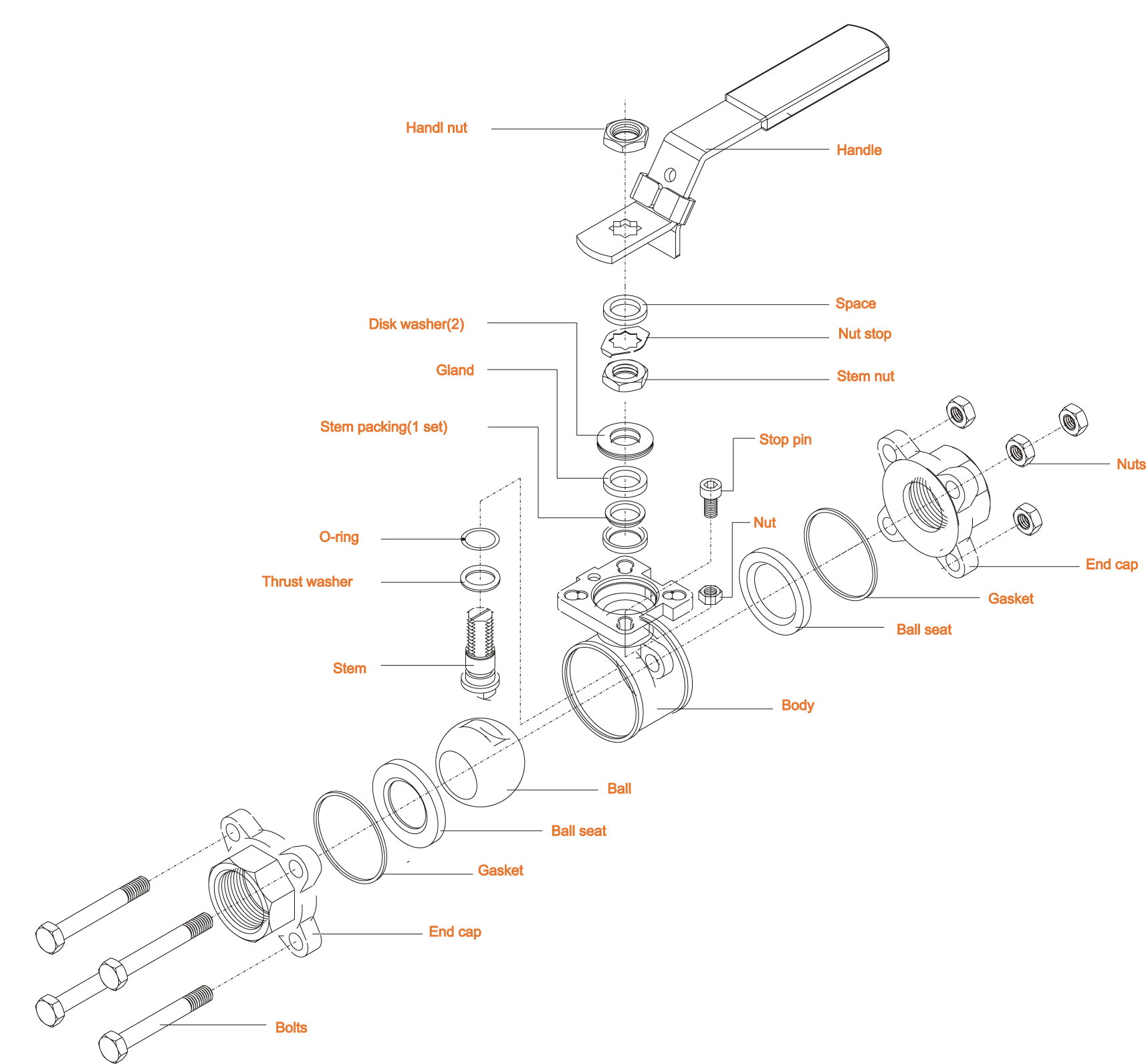 Handl nut
Handle
Space
Disk washer(2)
Nut stop
Gland
Stem nut
Stem packing(1 set)
Stop pin
Nuts
Nut
O-ring
End cap
Thrust washer
Gasket
Ball seat
Stem
Body
Ball
Ball seat
Gasket
End cap
Bolts